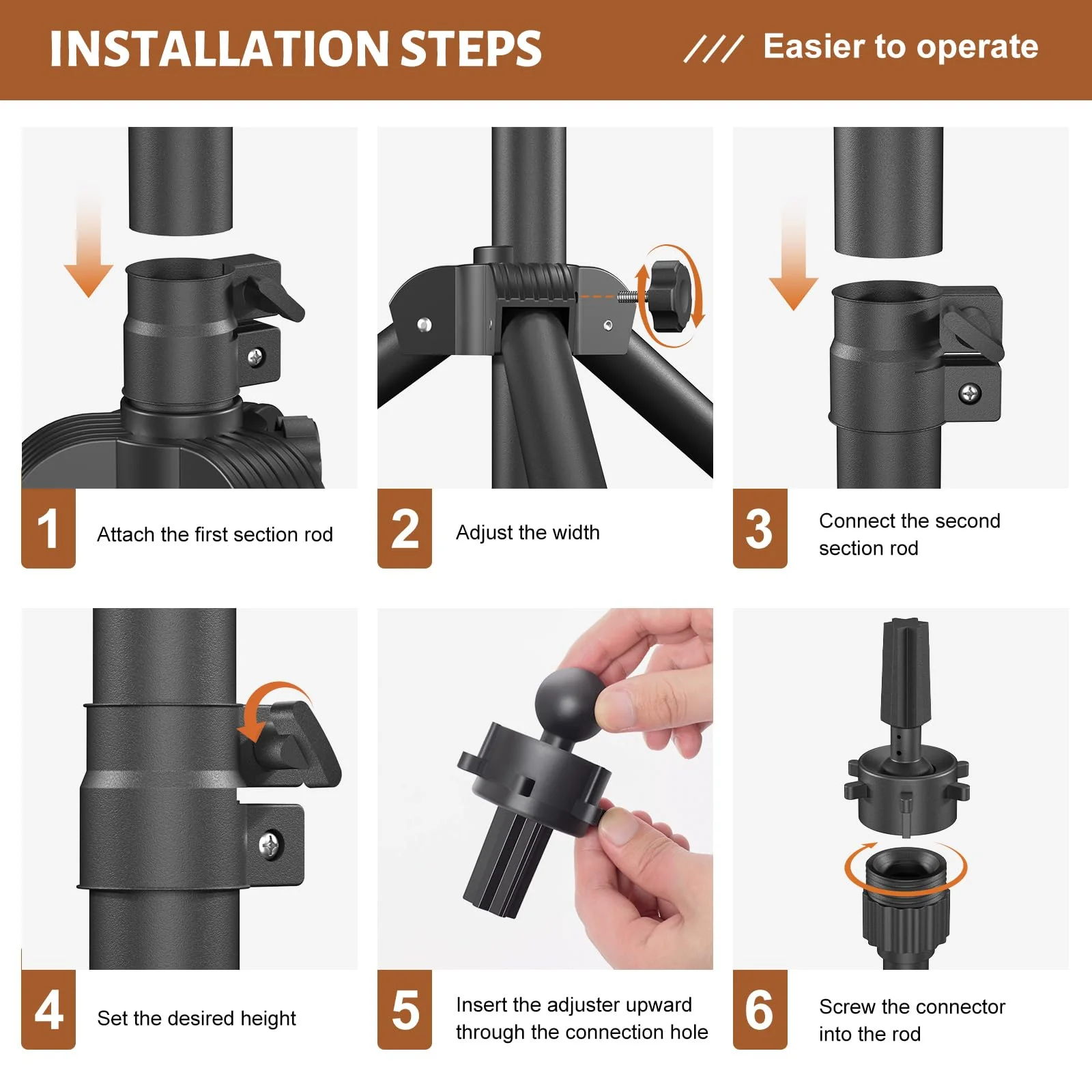 INSTALLATION STEPS /// Easier to operate

1 Attach the first section rod

2 Adjust the width

3 Connect the second section rod

4 Set the desired height

5 Insert the adjuster upward through the connection hole

6 Screw the connector into the rod