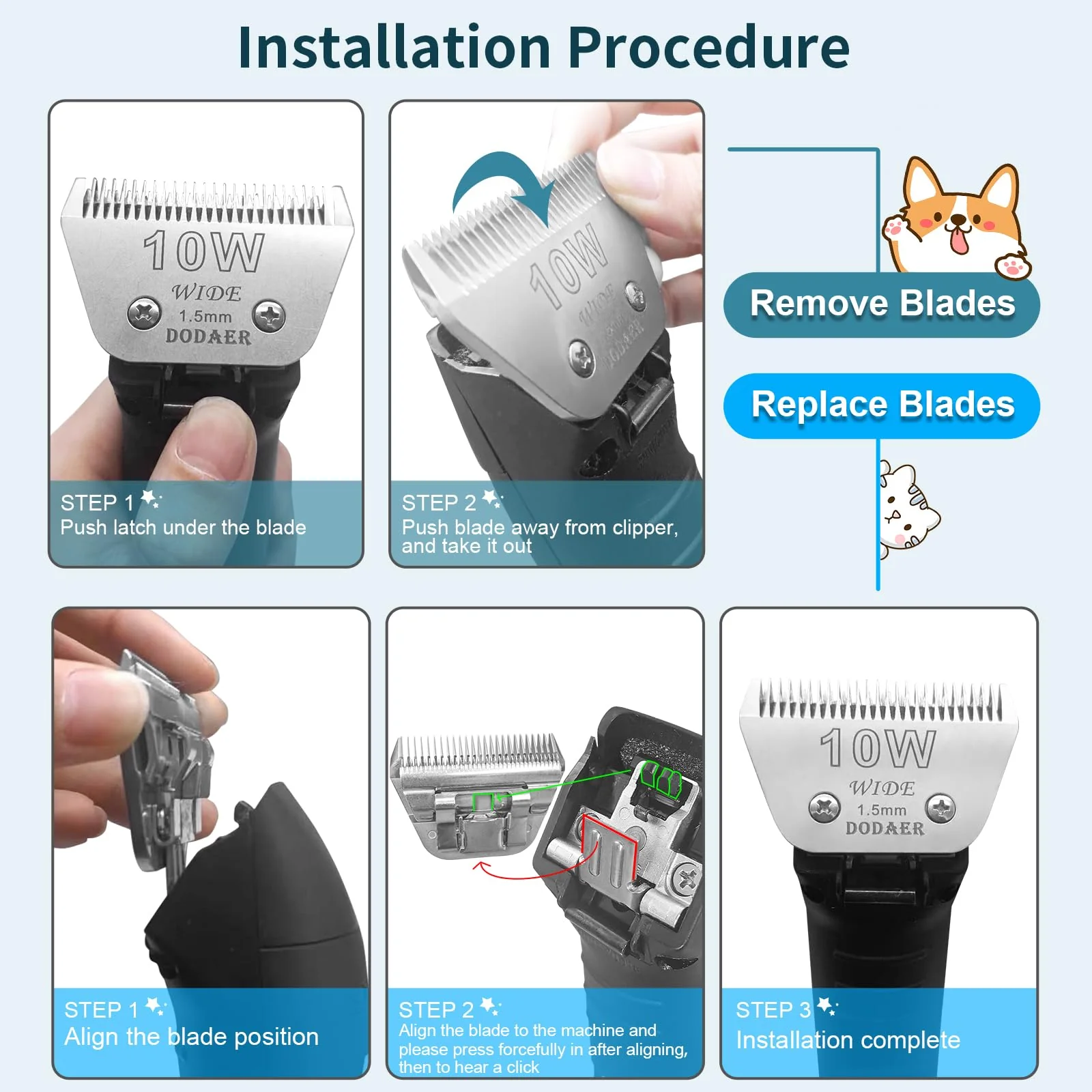 Installation Procedure

10W
WIDE
1.5mm
DODAER

STEP 1
Push latch under the blade

10W
WIDE
DODAER

STEP 2
Push blade away from clipper, and take it out

Remove Blades

Replace Blades

STEP 1
Align the blade position

STEP 2
Align the blade to the machine and please press forcefully in after aligning, then to hear a click

10W
WIDE
1.5mm
DODAER

STEP 3
Installation complete