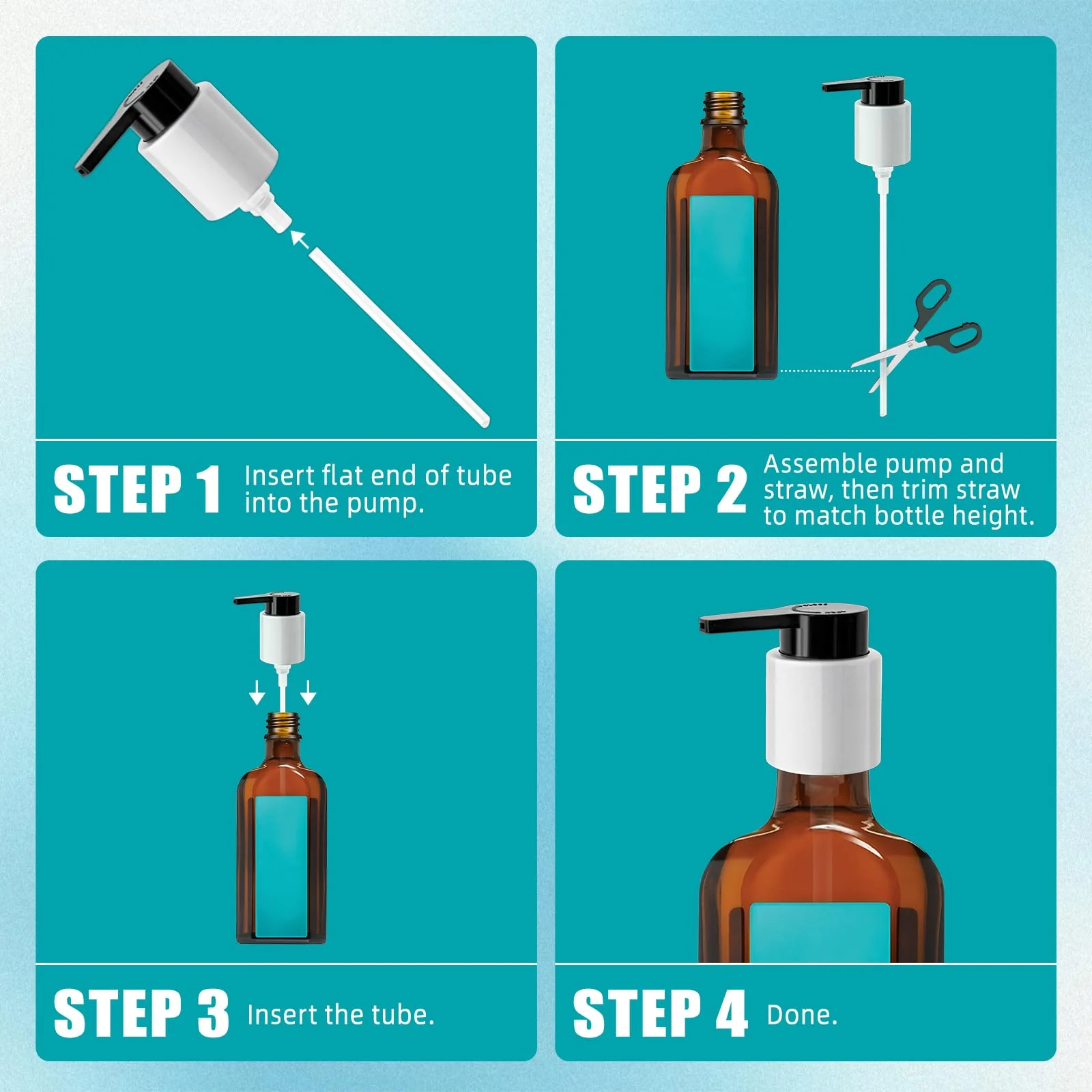 STEP 1 Insert flat end of tube into the pump.

STEP 2 Assemble pump and straw, then trim straw to match bottle height.

STEP 3 Insert the tube.

STEP 4 Done.