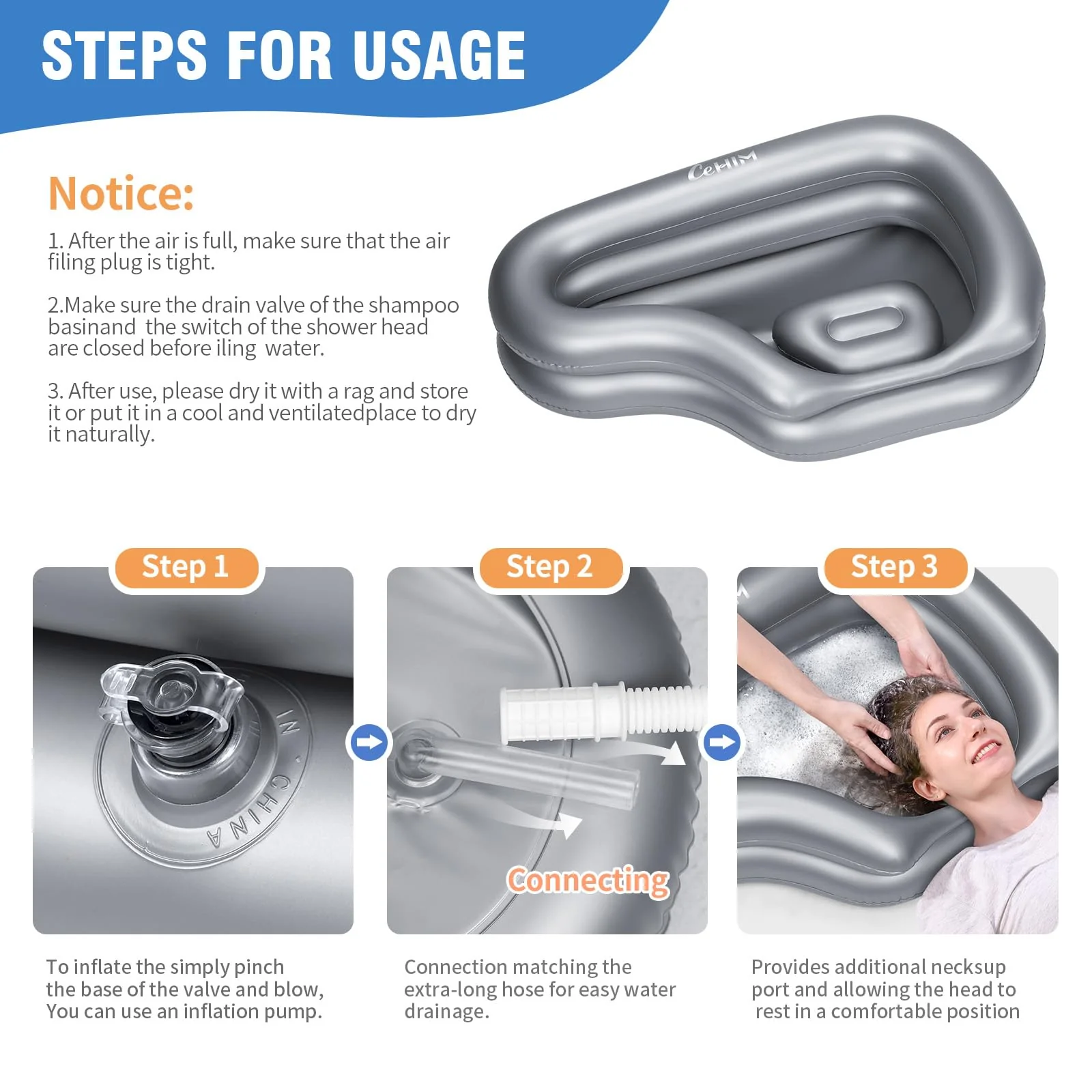 STEPS FOR USAGE

Notice:

1. After the air is full, make sure that the air filing plug is tight.

2.Make sure the drain valve of the shampoo basinand the switch of the shower head are closed before iling water.

3. After use, please dry it with a rag and store it or put it in a cool and ventilatedplace to dry it naturally.

CeHIM

Step 1

IN · CHINA

To inflate the simply pinch the base of the valve and blow, You can use an inflation pump.

Step 2

Connecting

Connection matching the extra-long hose for easy water drainage.

Step 3

Provides additional necksup port and allowing the head to rest in a comfortable position