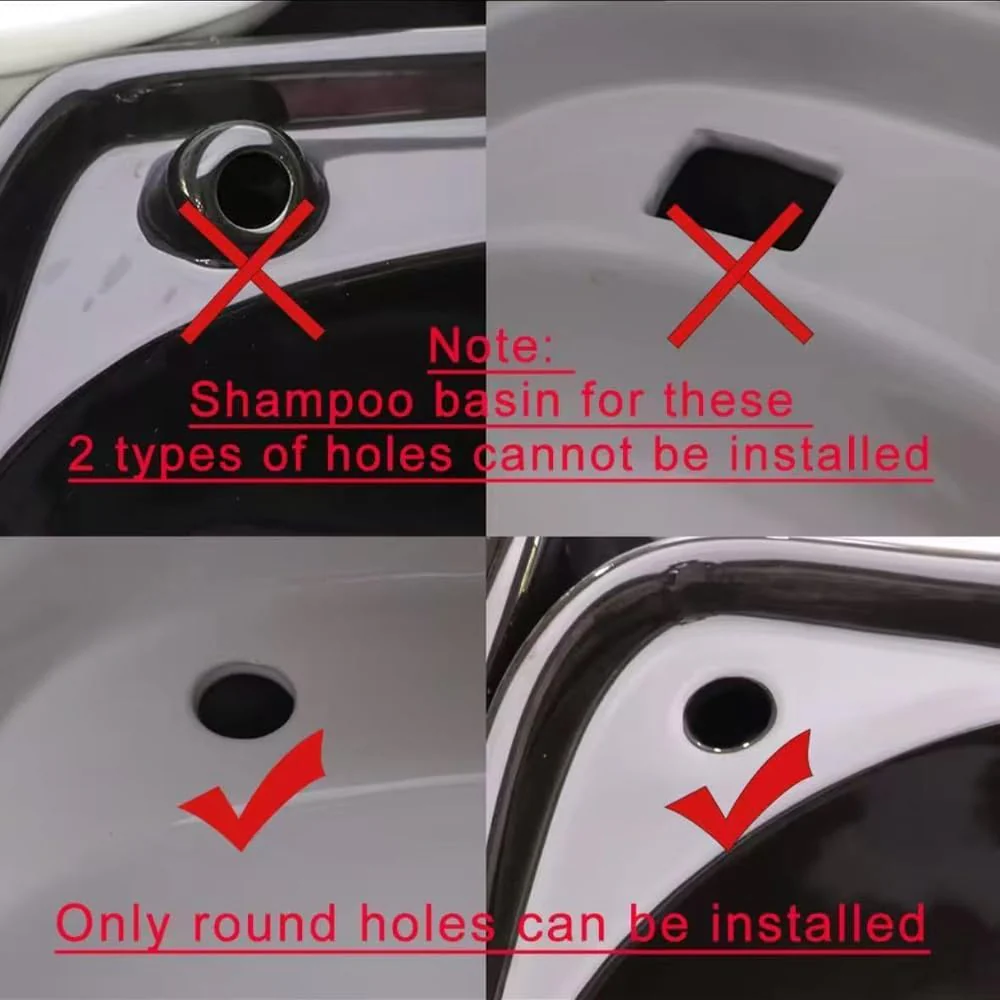 Note:
Shampoo basin for these
2 types of holes cannot be installed

Only round holes can be installed