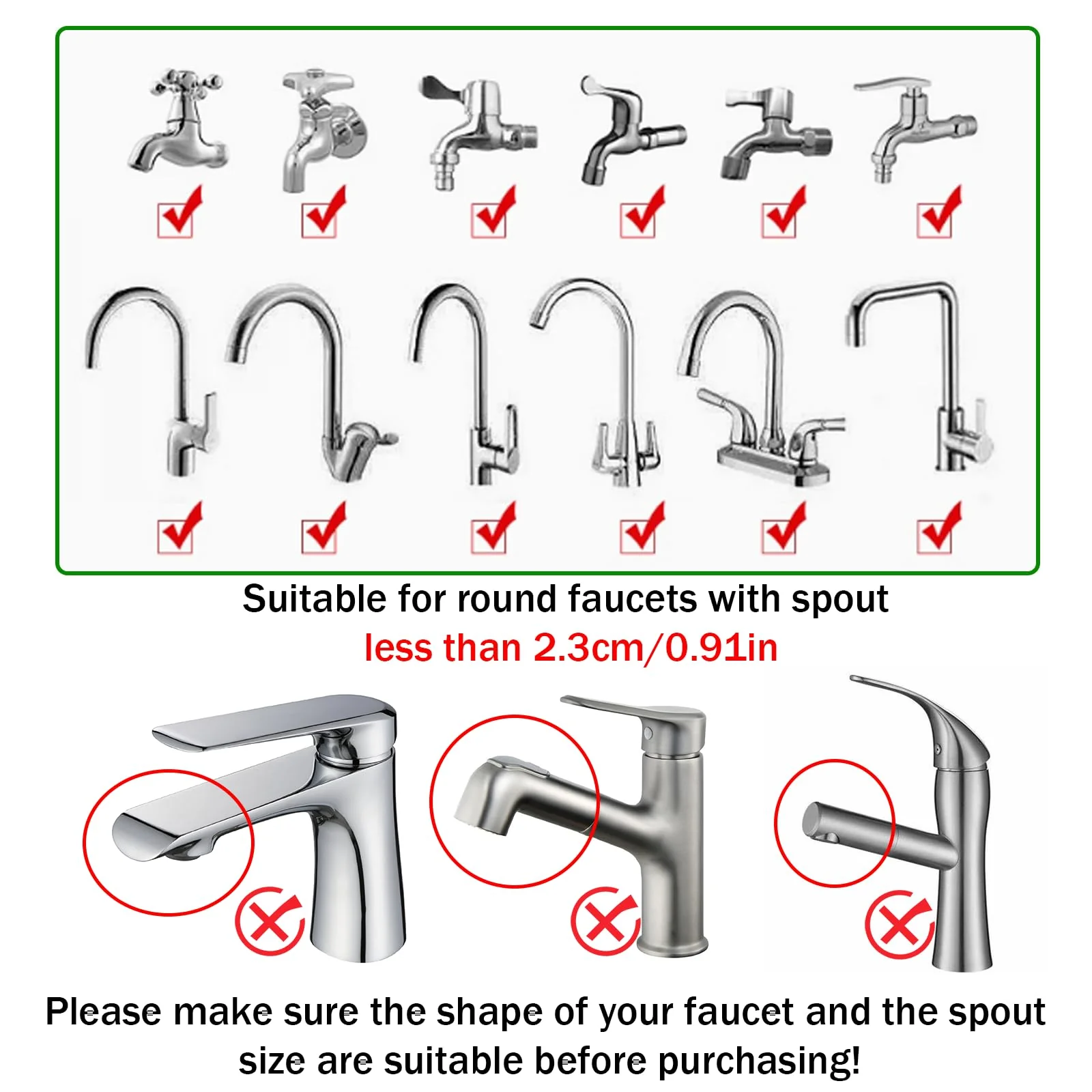 Suitable for round faucets with spout
less than 2.3cm/0.91in

Please make sure the shape of your faucet and the spout size are suitable before purchasing!